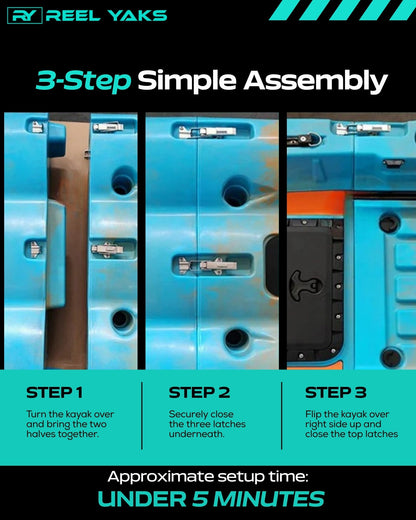 RY REEL YAKS

3-Step Simple Assembly

STEP 1
Turn the kayak over and bring the two halves together.

STEP 2
Securely close the three latches underneath.

STEP 3
Flip the kayak over right side up and close the top latches

Approximate setup time:
UNDER 5 MINUTES